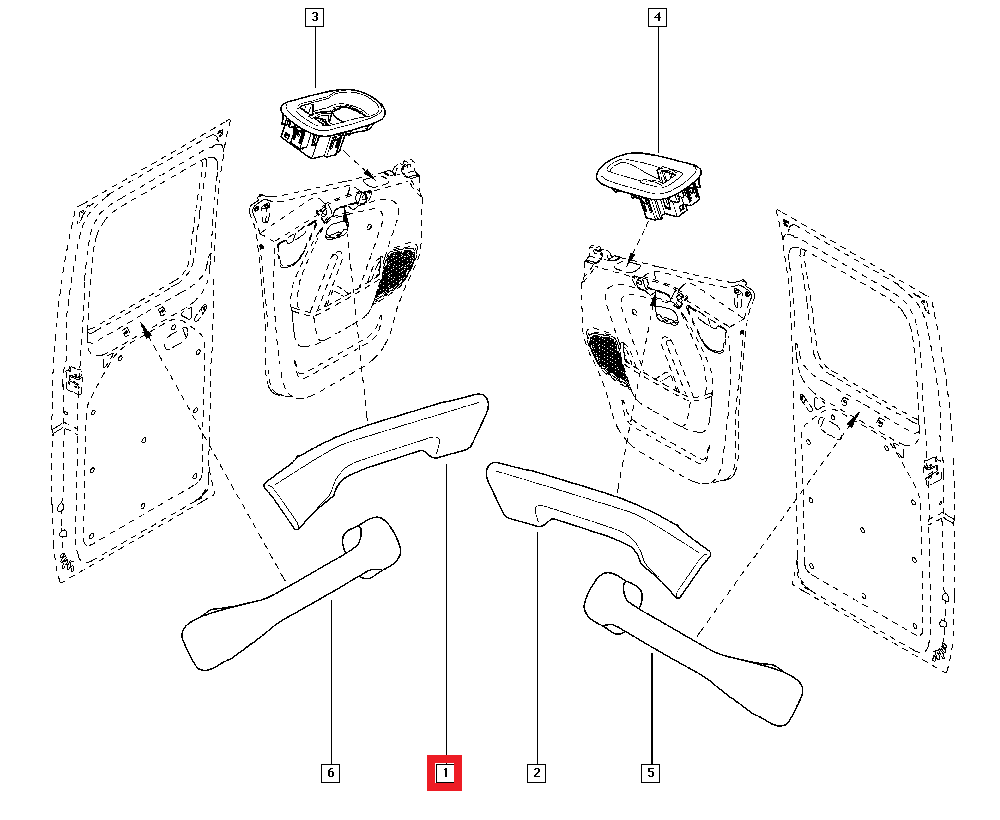 3
4
6
1
2
5